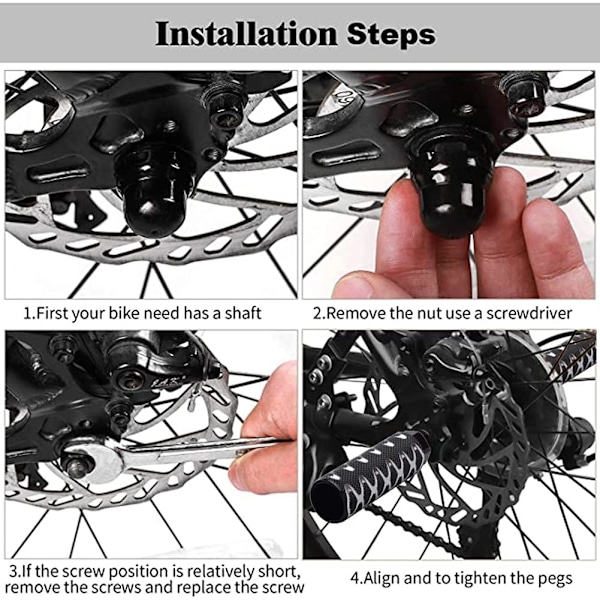 Installation Steps

1.First your bike need has a shaft

2.Remove the nut use a screwdriver

3.If the screw position is relatively short, remove the screws and replace the screw

4.Align and to tighten the pegs