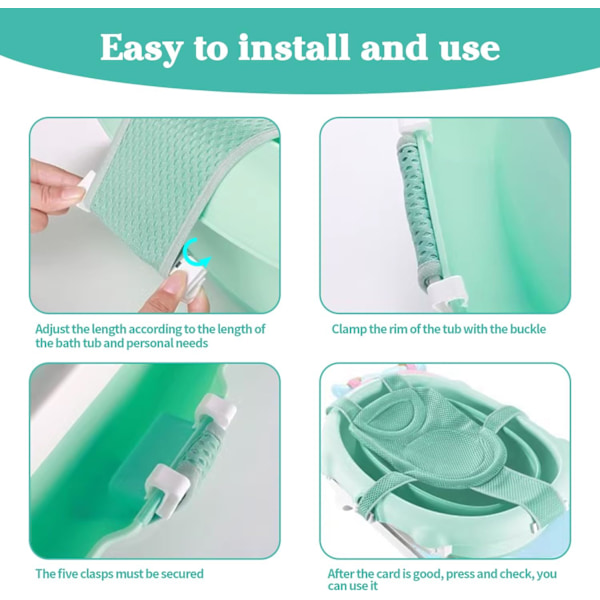 Easy to install and use

Adjust the length according to the length of the bath tub and personal needs

Clamp the rim of the tub with the buckle

The five clasps must be secured

After the card is good, press and check, you can use it