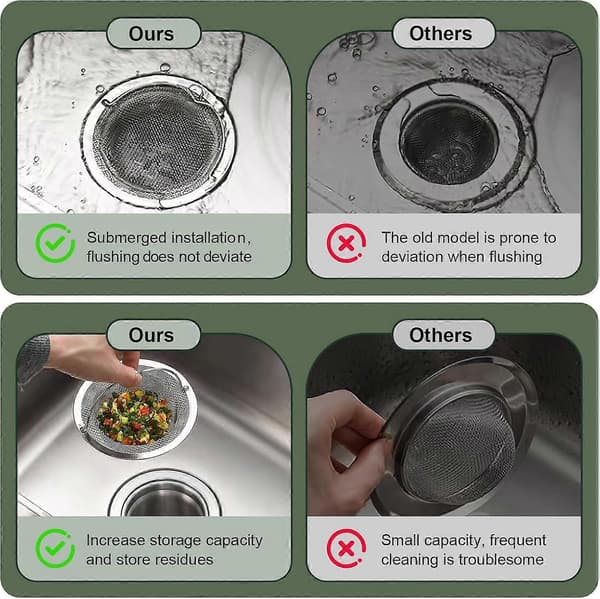 Ours

Submerged installation, flushing does not deviate

Others

The old model is prone to deviation when flushing

Ours

Increase storage capacity and store residues

Others

Small capacity, frequent cleaning is troublesome