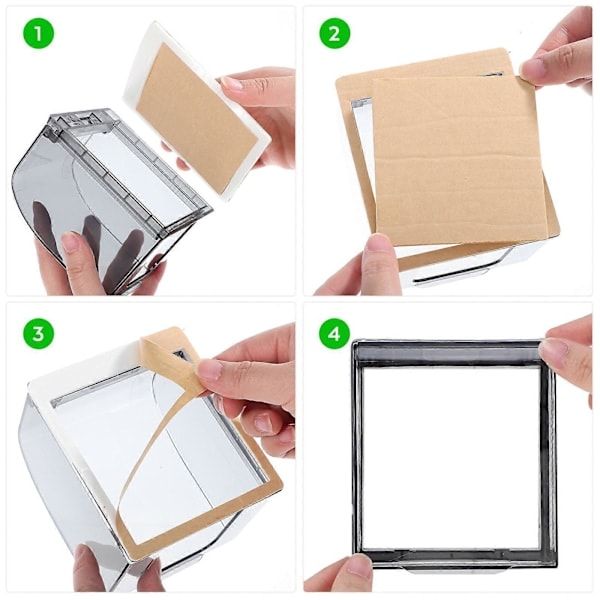 1

2

3

4