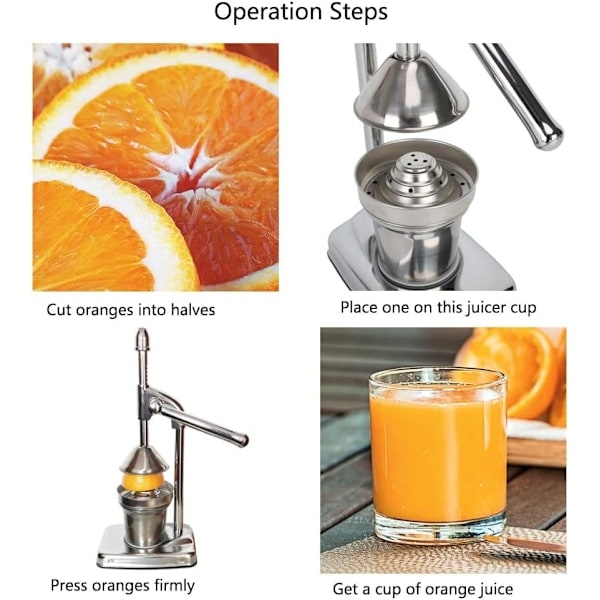 Operation Steps

Cut oranges into halves

Place one on this juicer cup

Press oranges firmly

Get a cup of orange juice