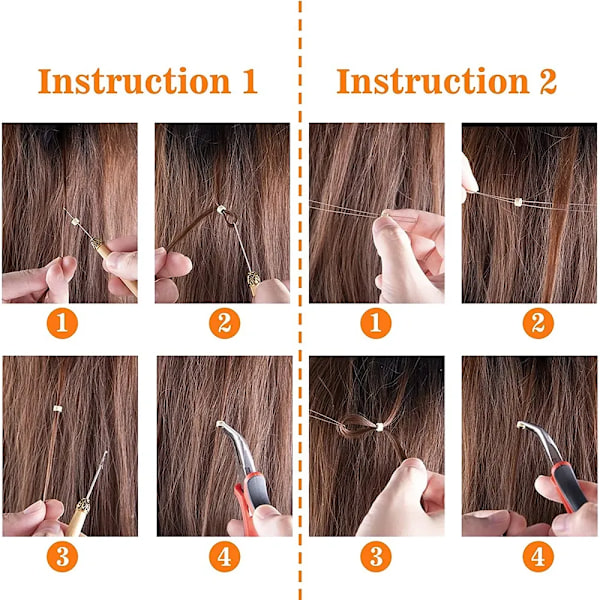 Instruction 1

1

2

3

4

Instruction 2

1

2

3

4