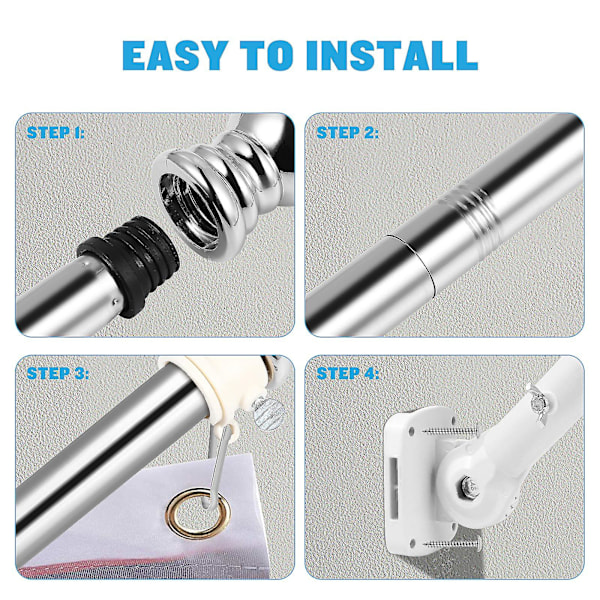 EASY TO INSTALL

STEP 1:

STEP 2:

STEP 3:

STEP 4: