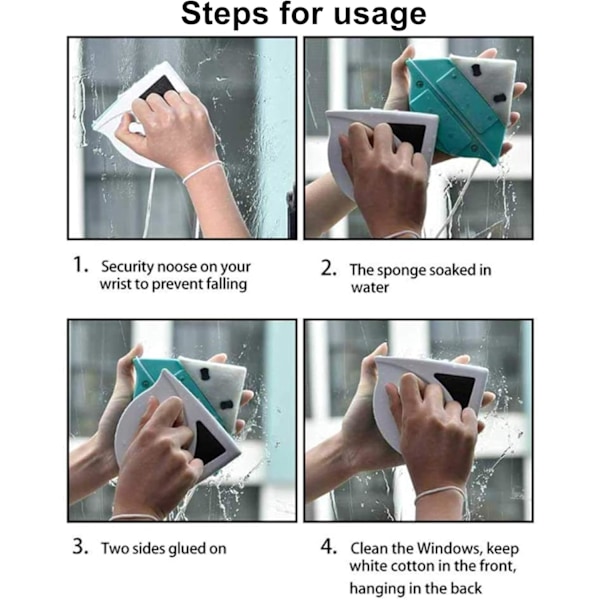 Steps for usage

1. Security noose on your wrist to prevent falling

2. The sponge soaked in water

3. Two sides glued on

4. Clean the Windows, keep white cotton in the front, hanging in the back