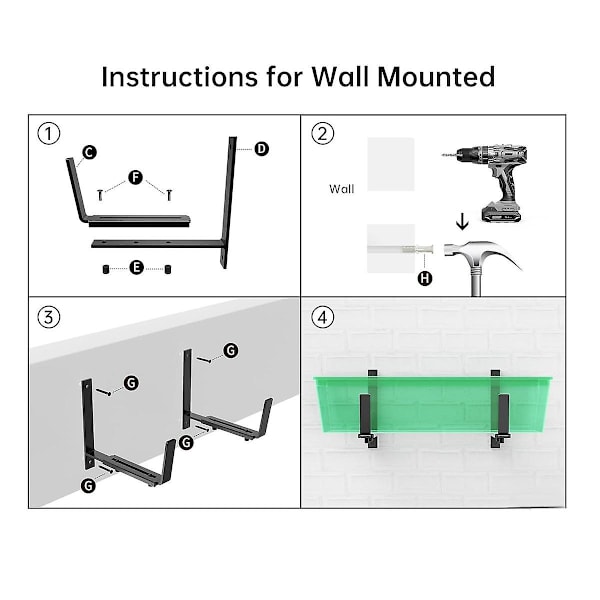 Instructions for Wall Mounted

①
C
F
D
E

②
Wall
H

③
G
G
G
G

④