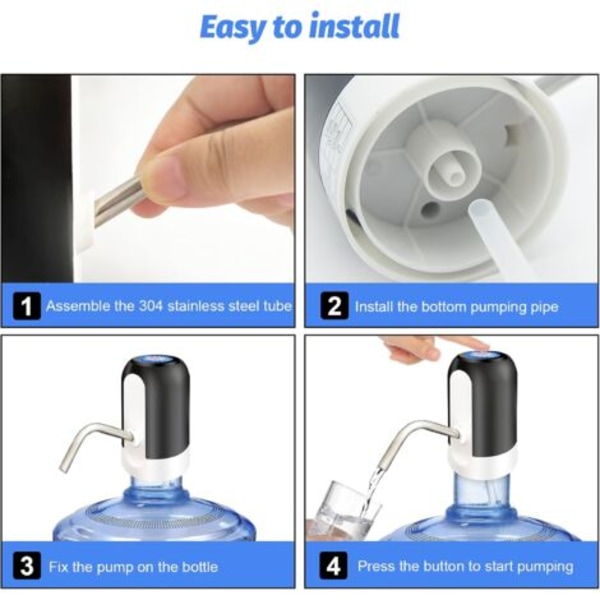 Easy to install

1 Assemble the 304 stainless steel tube

2 Install the bottom pumping pipe

3 Fix the pump on the bottle

4 Press the button to start pumping