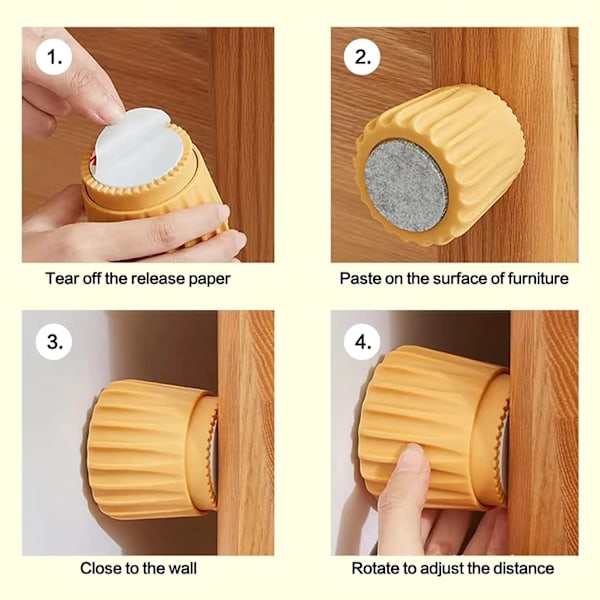 1.

Tear off the release paper

2.

Paste on the surface of furniture

3.

Close to the wall

4.

Rotate to adjust the distance