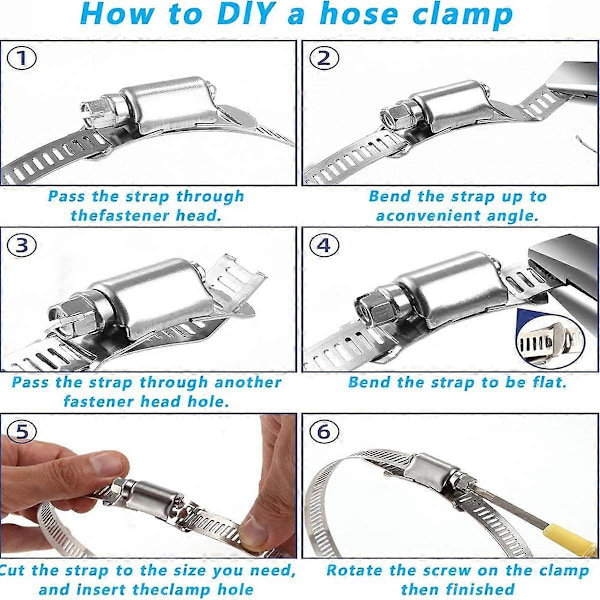 How to DIY a hose clamp

1
Pass the strap through thefastener head.

2
Bend the strap up to aconvenient angle.

3
Pass the strap through another fastener head hole.

4
Bend the strap to be flat.

5
Cut the strap to the size you need, and insert theclamp hole

6
Rotate the screw on the clamp then finished