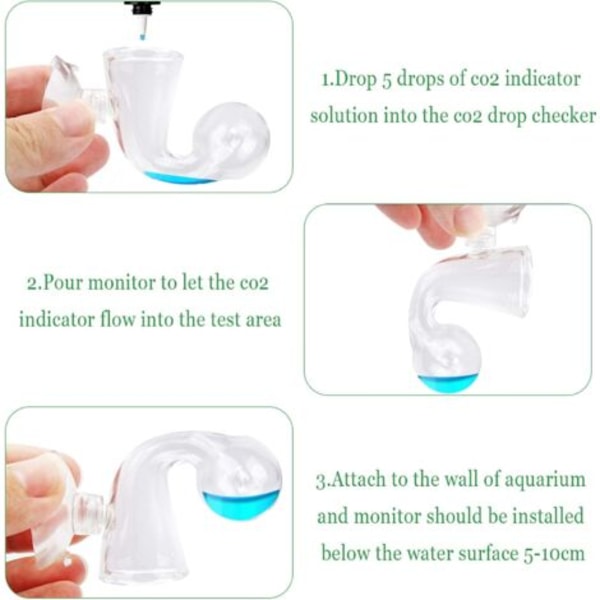 1.Drop 5 drops of co2 indicator solution into the co2 drop checker

2.Pour monitor to let the co2 indicator flow into the test area

3.Attach to the wall of aquarium and monitor should be installed below the water surface 5-10cm