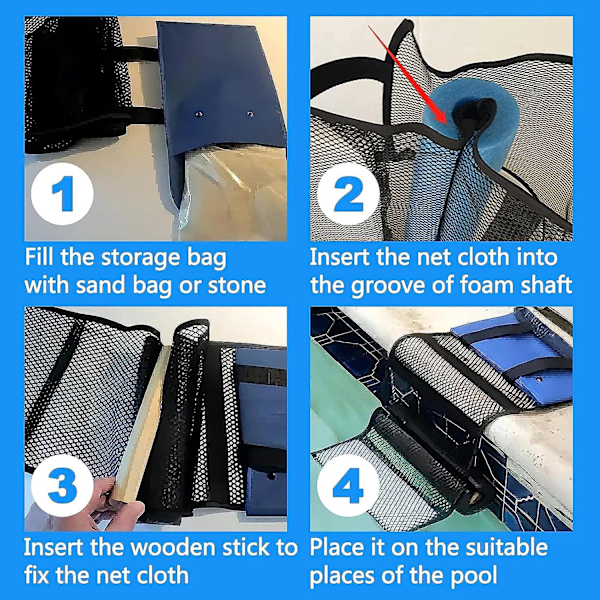 1

Fill the storage bag with sand bag or stone

2

Insert the net cloth into the groove of foam shaft

3

Insert the wooden stick to fix the net cloth

4

Place it on the suitable places of the pool