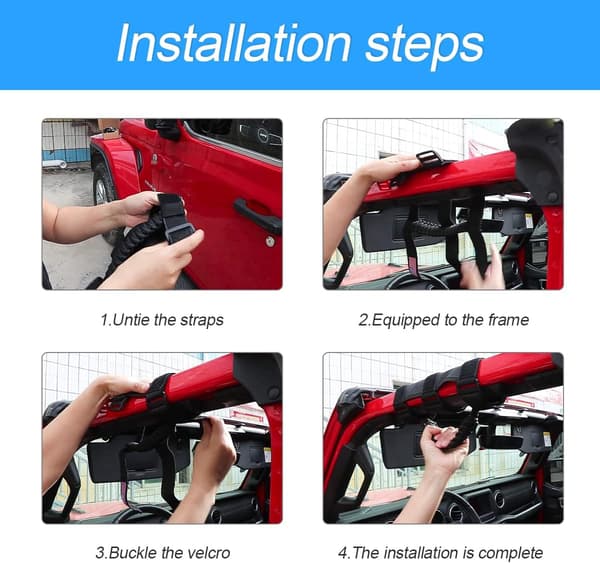 Installation steps

1.Untie the straps

2.Equipped to the frame

3.Buckle the velcro

4.The installation is complete