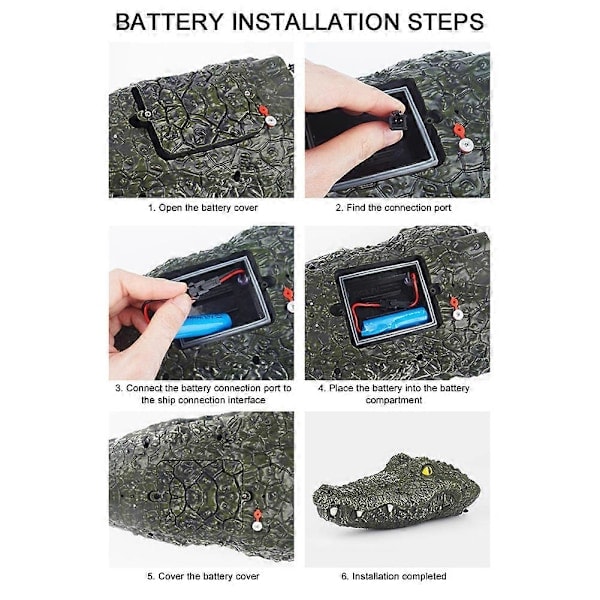 BATTERY INSTALLATION STEPS

1. Open the battery cover

2. Find the connection port

3. Connect the battery connection port to the ship connection interface

4. Place the battery into the battery compartment

5. Cover the battery cover

6. Installation completed