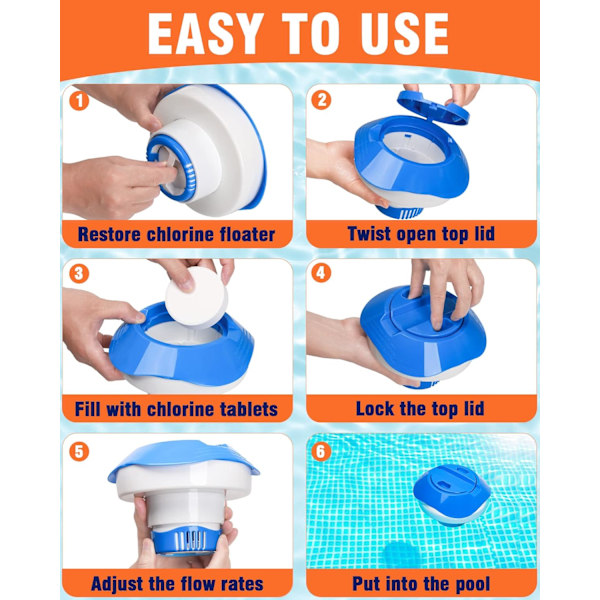 EASY TO USE

1
Restore chlorine floater

2
Twist open top lid

3
Fill with chlorine tablets

4
Lock the top lid

5
Adjust the flow rates

6
Put into the pool