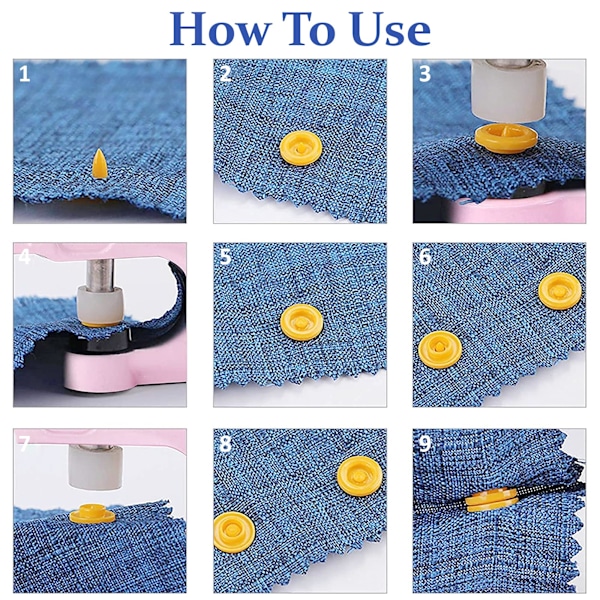 How To Use

1

2

3

4

5

6

7

8

9