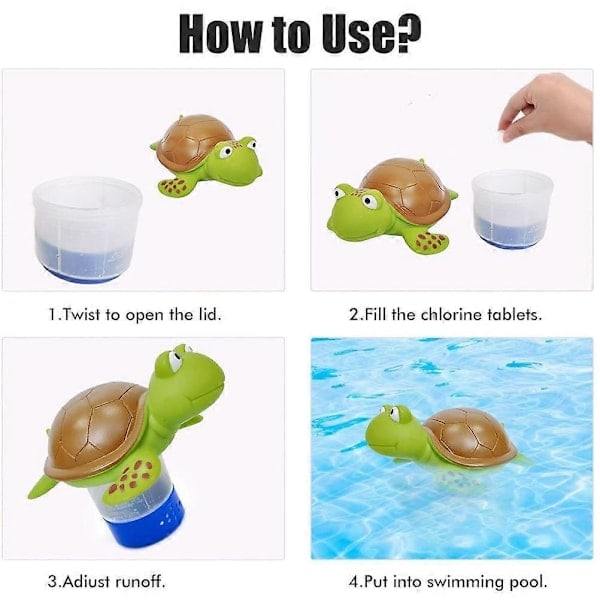 How to Use?

1.Twist to open the lid.

2.Fill the chlorine tablets.

3.Adiust runoff.

4.Put into swimming pool.