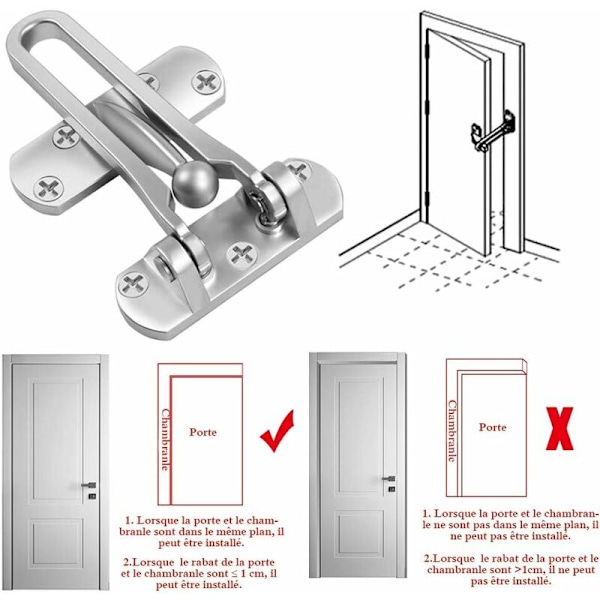 Chambranle

Porte

1. Lorsque la porte et le chambranle sont dans le même plan, il peut être installé.

2.Lorsque le rabat de la porte et le chambranle sont ≤ 1 cm, il peut être installé.

Chambranle

Porte

X

1. Lorsque la porte et le chambranle ne sont pas dans le même plan, il ne peut pas être installé.

2.Lorsque le rabat de la porte et le chambranle sont >1cm, il ne peut pas être installé.