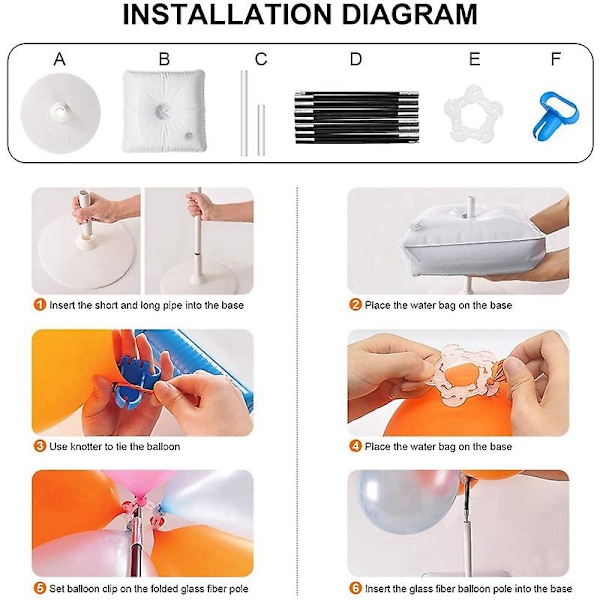 INSTALLATION DIAGRAM

A B C D E F

1 Insert the short and long pipe into the base

2 Place the water bag on the base

3 Use knotter to tie the balloon

4 Place the water bag on the base

5 Set balloon clip on the folded glass fiber pole

6 Insert the glass fiber balloon pole into the base