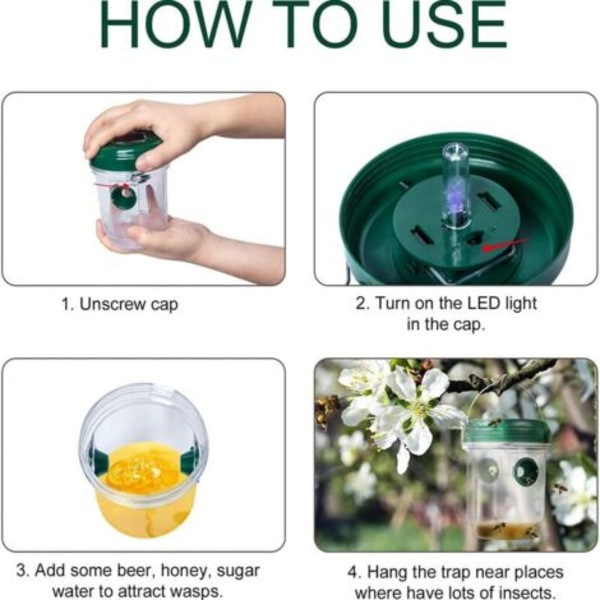 HOW TO USE

1. Unscrew cap

2. Turn on the LED light in the cap.

3. Add some beer, honey, sugar water to attract wasps.

4. Hang the trap near places where have lots of insects.