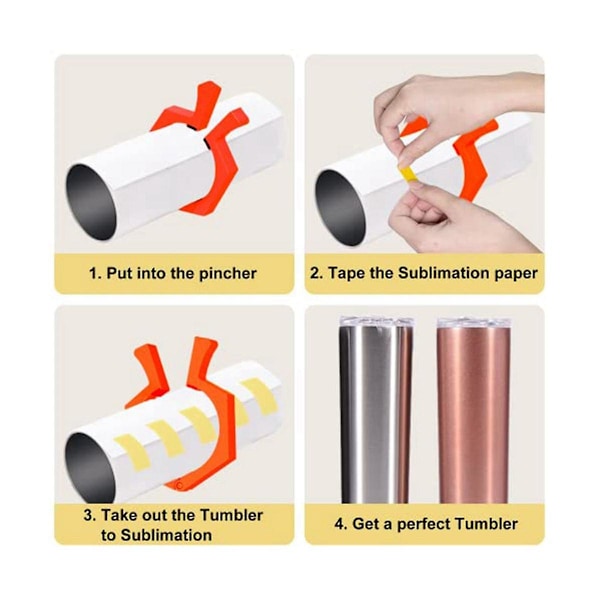 1. Put into the pincher

2. Tape the Sublimation paper

3. Take out the Tumbler to Sublimation

4. Get a perfect Tumbler