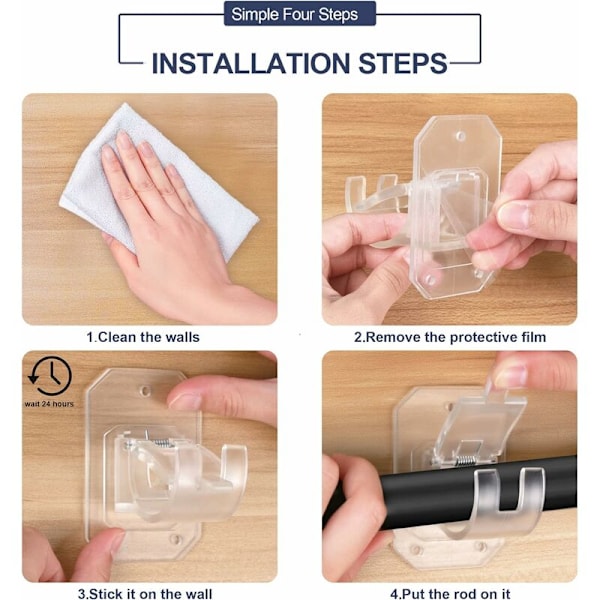 Simple Four Steps

INSTALLATION STEPS

1.Clean the walls

2.Remove the protective film

wait 24 hours

3.Stick it on the wall

4.Put the rod on it