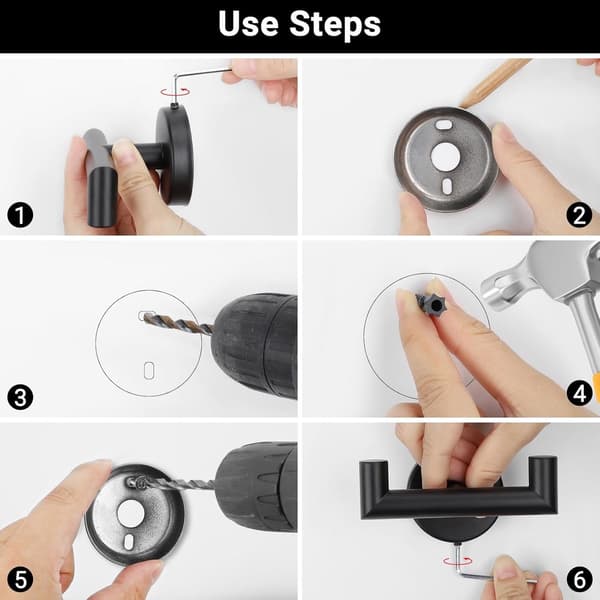 Use Steps

1

2

3

4

5

6