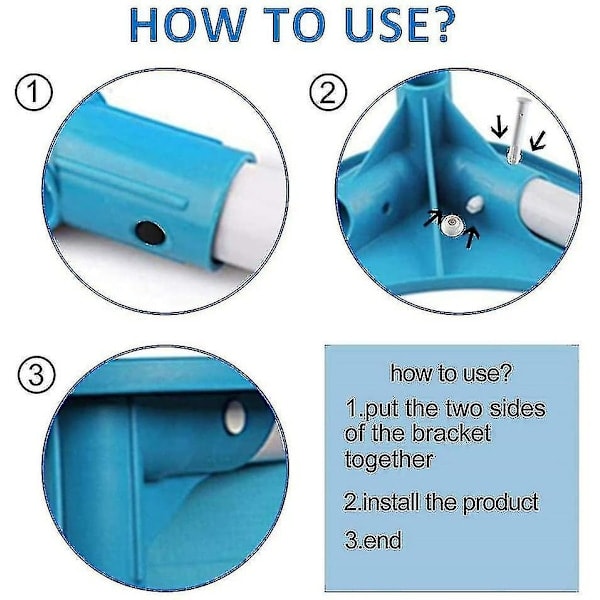 HOW TO USE?

①

②

③

how to use?

1.put the two sides of the bracket together

2.install the product

3.end