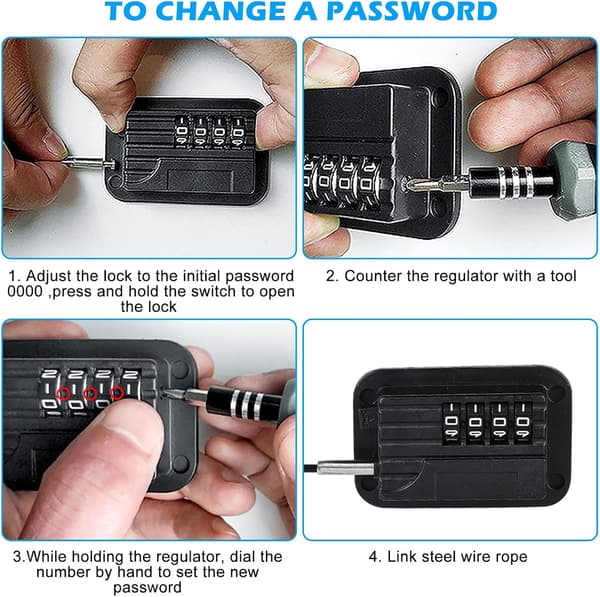 TO CHANGE A PASSWORD

1. Adjust the lock to the initial password 0000 ,press and hold the switch to open the lock

2. Counter the regulator with a tool

3.While holding the regulator, dial the number by hand to set the new password

4. Link steel wire rope