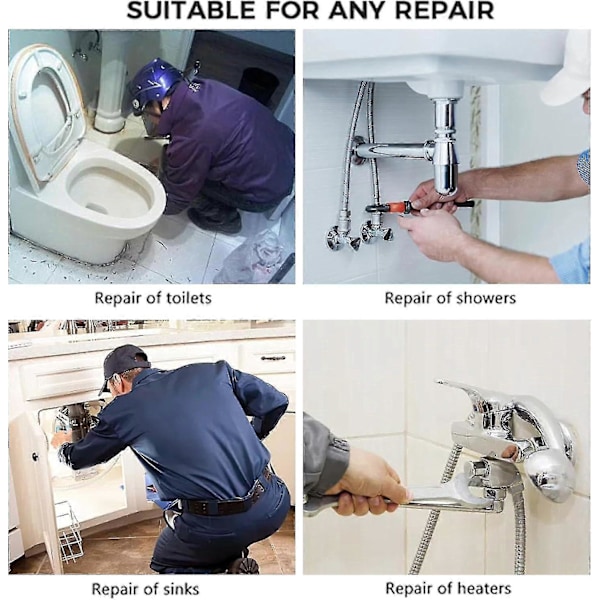 SUITABLE FOR ANY REPAIR

Repair of toilets

Repair of showers

Repair of sinks

Repair of heaters