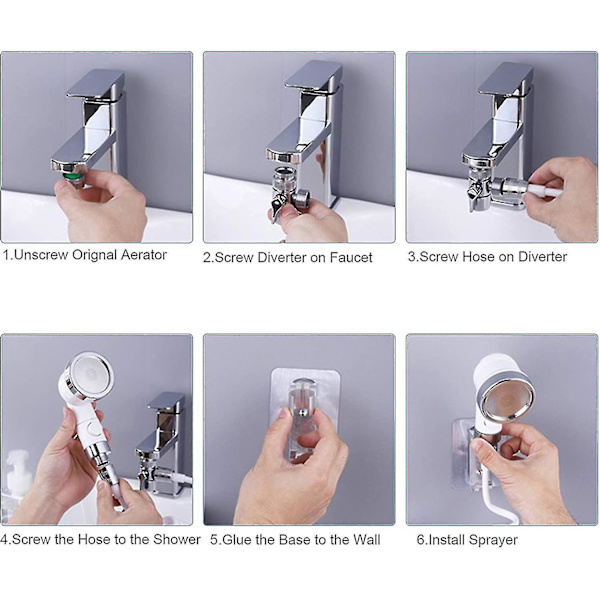 1.Unscrew Orignal Aerator

2.Screw Diverter on Faucet

3.Screw Hose on Diverter

4.Screw the Hose to the Shower

5.Glue the Base to the Wall

6.Install Sprayer