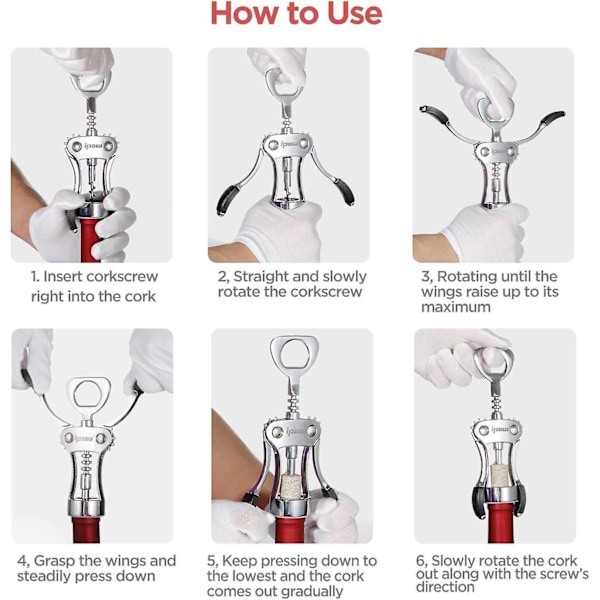 How to Use

ipow

1. Insert corkscrew right into the cork

ipow

2, Straight and slowly rotate the corkscrew

ipow

3, Rotating until the wings raise up to its maximum

ipow

4, Grasp the wings and steadily press down

ipow

5, Keep pressing down to the lowest and the cork comes out gradually

ipow

6, Slowly rotate the cork out along with the screw's direction