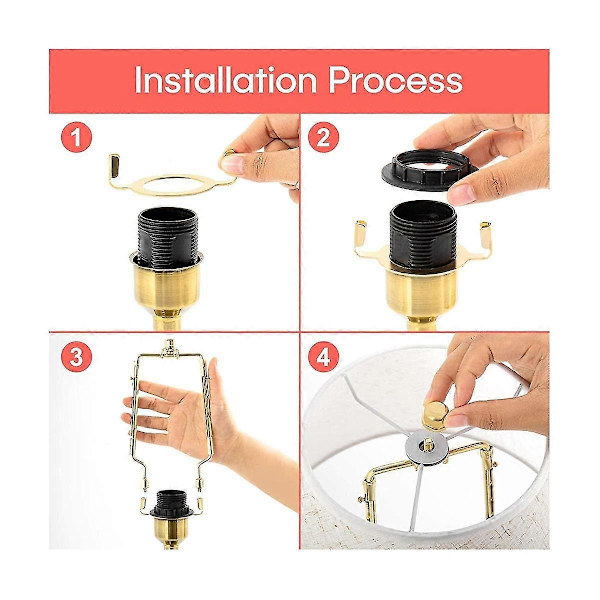 Installation Process

1

2

3

4