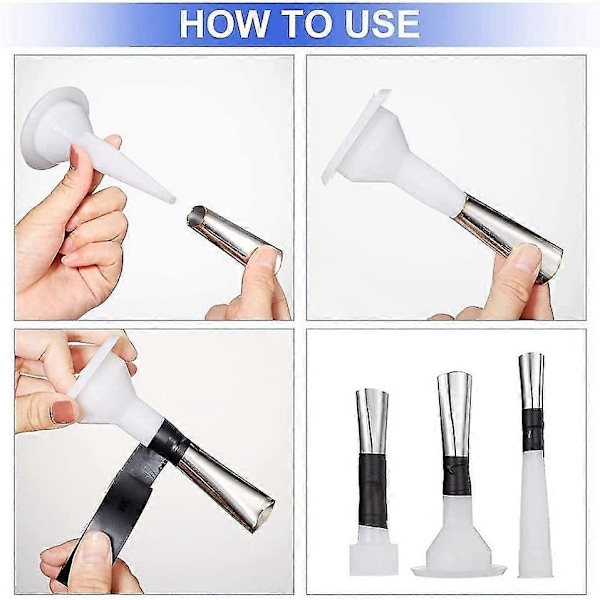 HOW TO USE