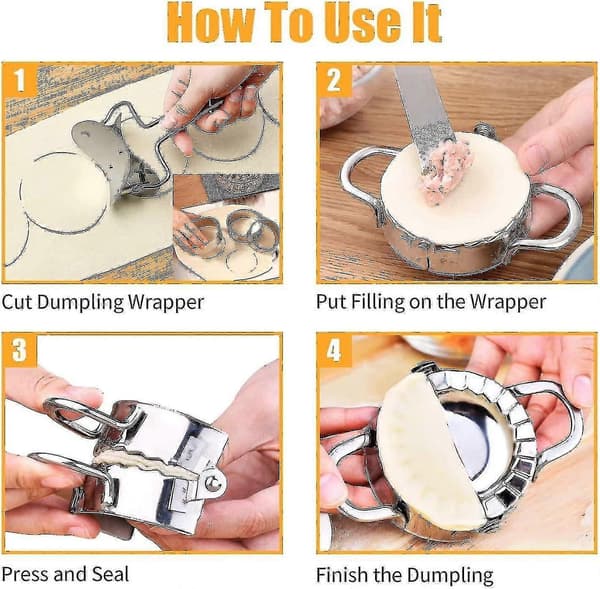 How To Use It

1

Cut Dumpling Wrapper

2

Put Filling on the Wrapper

3

Press and Seal

4

Finish the Dumpling