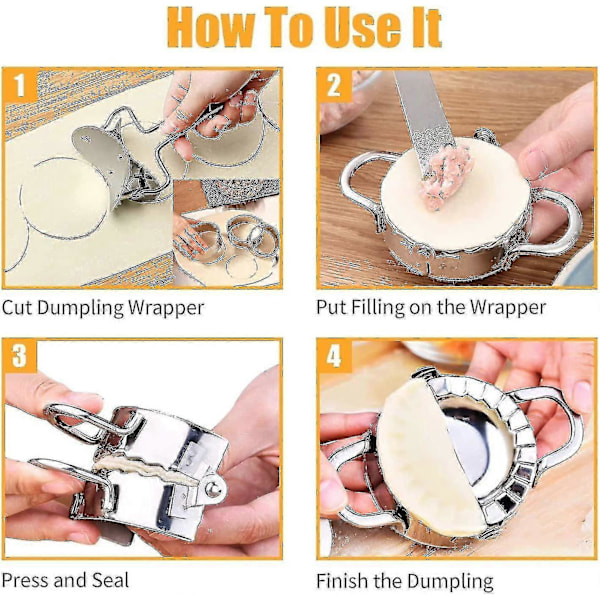 How To Use It

1

Cut Dumpling Wrapper

2

Put Filling on the Wrapper

3

Press and Seal

4

Finish the Dumpling