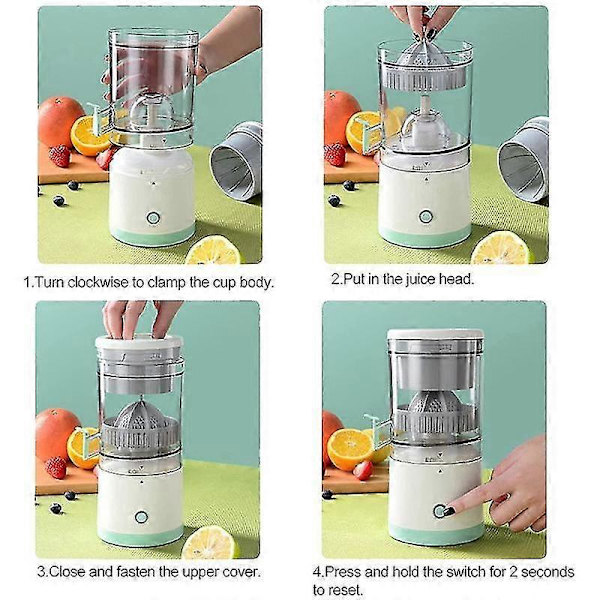 1.Turn clockwise to clamp the cup body.

2.Put in the juice head.

3.Close and fasten the upper cover.

4.Press and hold the switch for 2 seconds to reset.