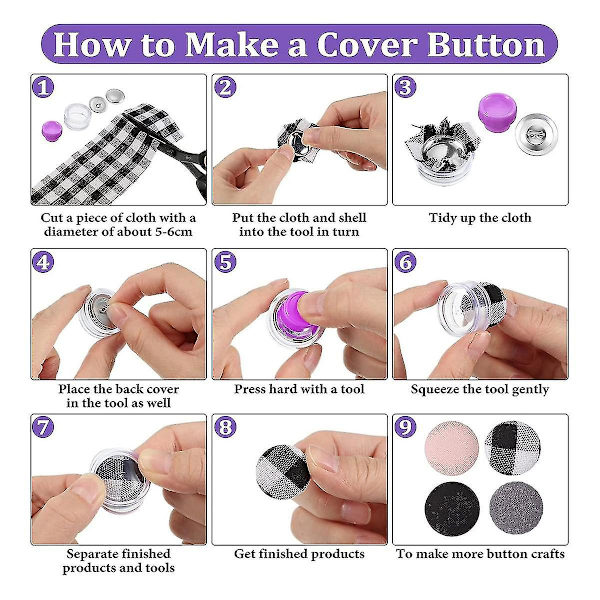 How to Make a Cover Button

1
Cut a piece of cloth with a diameter of about 5-6cm

2
Put the cloth and shell into the tool in turn

3
Tidy up the cloth

4
Place the back cover in the tool as well

5
Press hard with a tool

6
Squeeze the tool gently

7
Separate finished products and tools

8
Get finished products

9
To make more button crafts