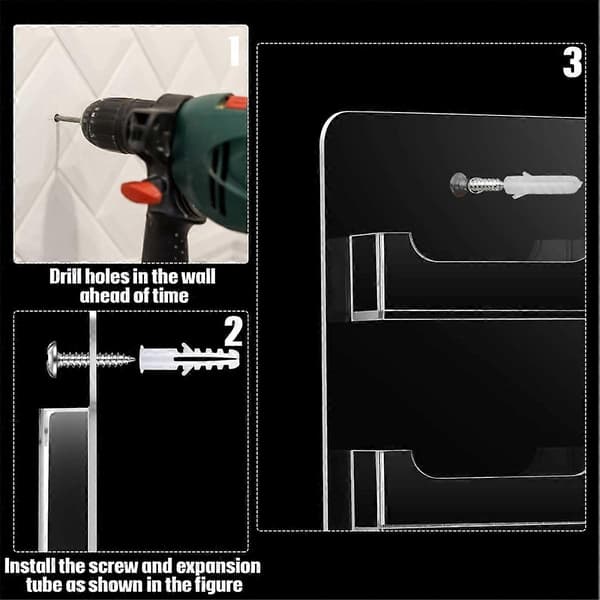 1

Drill holes in the wall ahead of time

2

Install the screw and expansion tube as shown in the figure

3