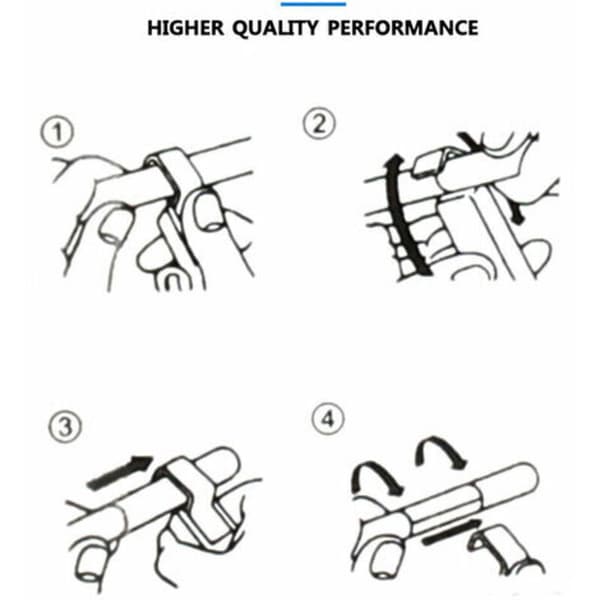 HIGHER QUALITY PERFORMANCE

①

②

③

④