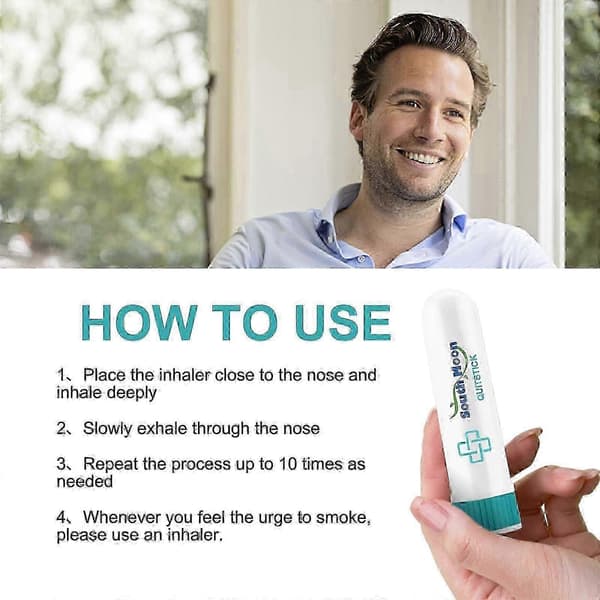 HOW TO USE

1、Place the inhaler close to the nose and inhale deeply

2、Slowly exhale through the nose

3、Repeat the process up to 10 times as needed

4、Whenever you feel the urge to smoke, please use an inhaler.

South Moon
QUITSTICK