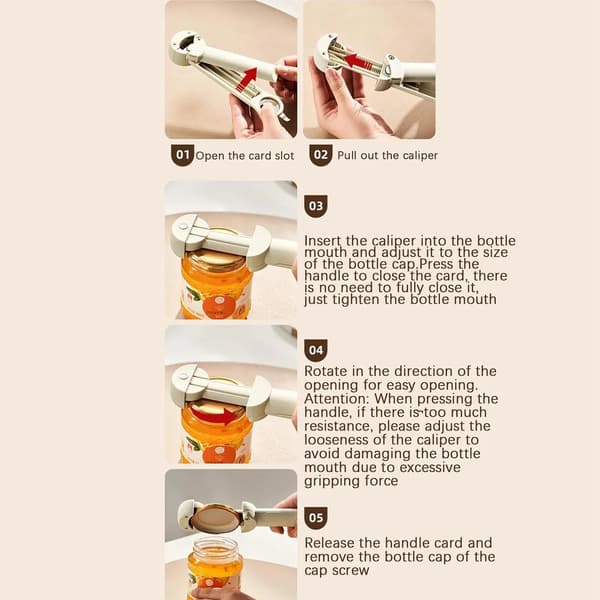 01 Open the card slot

02 Pull out the caliper

03

Insert the caliper into the bottle mouth and adjust it to the size of the bottle cap.Press the handle to close the card, there is no need to fully close it, just tighten the bottle mouth

04

Rotate in the direction of the opening for easy opening. Attention: When pressing the handle, if there is too much resistance, please adjust the looseness of the caliper to avoid damaging the bottle mouth due to excessive gripping force

05

Release the handle card and remove the bottle cap of the cap screw