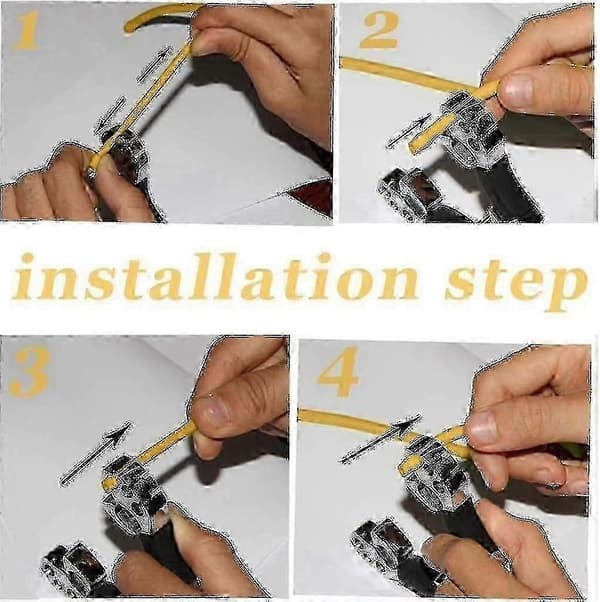 1

2

installation step

3

4