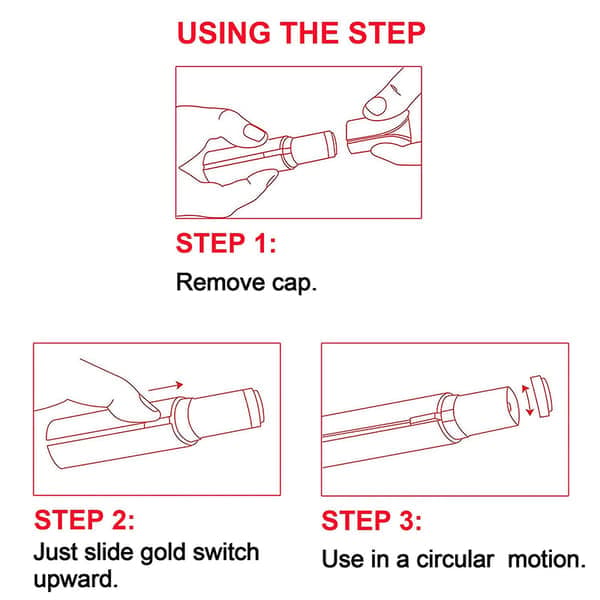 USING THE STEP

STEP 1:

Remove cap.

STEP 2:

Just slide gold switch upward.

STEP 3:

Use in a circular motion.