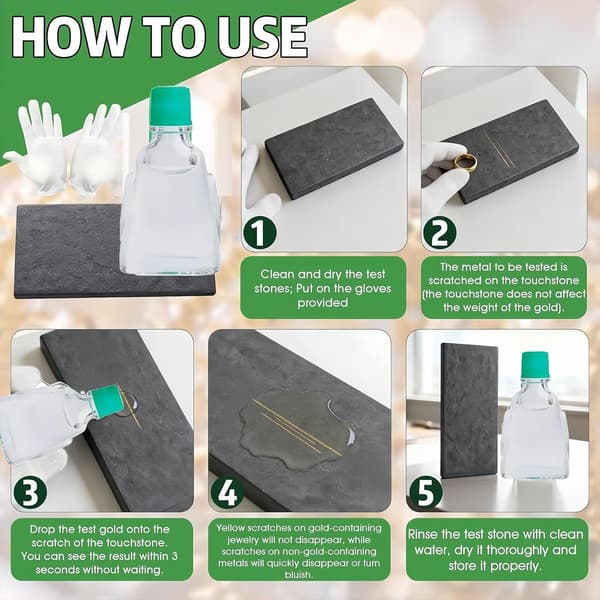 HOW TO USE

1

Clean and dry the test stones; Put on the gloves provided

2

The metal to be tested is scratched on the touchstone (the touchstone does not affect the weight of the gold).

3

Drop the test gold onto the scratch of the touchstone. You can see the result within 3 seconds without waiting.

4

Yellow scratches on gold-containing jewelry will not disappear, while scratches on non-gold-containing metals will quickly disappear or turn bluish.

5

Rinse the test stone with clean water, dry it thoroughly and store it properly.