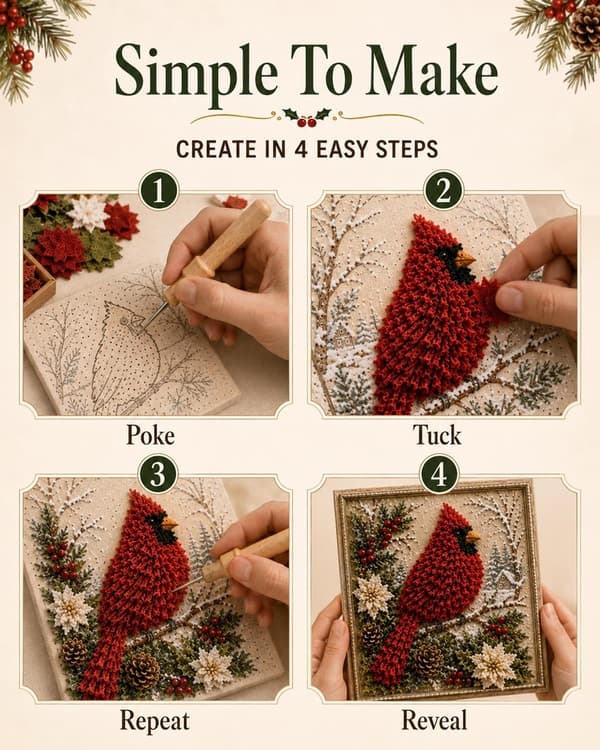 Simple To Make

CREATE IN 4 EASY STEPS

1

Poke

2

Tuck

3

Repeat

4

Reveal