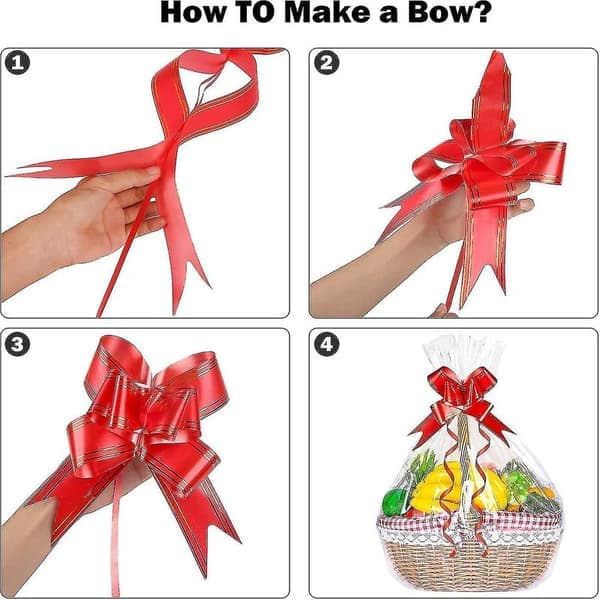 How TO Make a Bow?

1

2

3

4