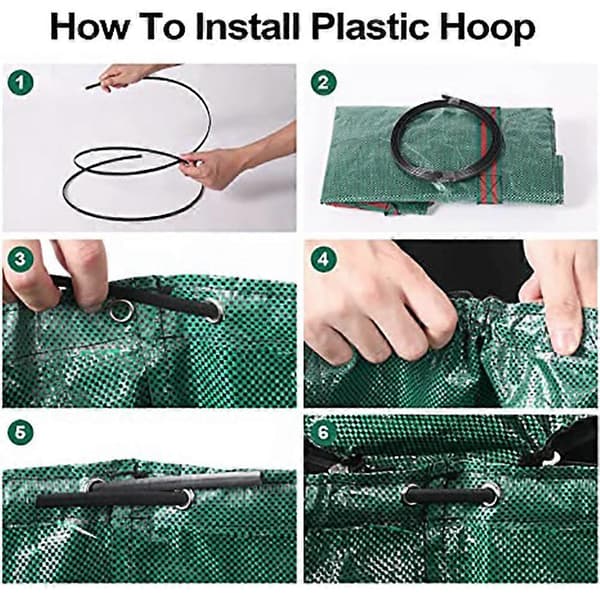 How To Install Plastic Hoop

1

2

3

4

5

6