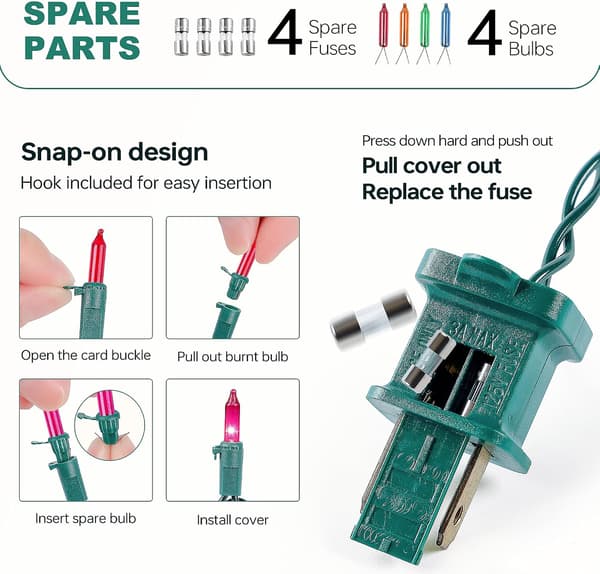 SPARE PARTS

4 Spare Fuses

4 Spare Bulbs

Snap-on design
Hook included for easy insertion

Open the card buckle

Pull out burnt bulb

Insert spare bulb

Install cover

Press down hard and push out
Pull cover out
Replace the fuse

3A MAX

125V FUSE