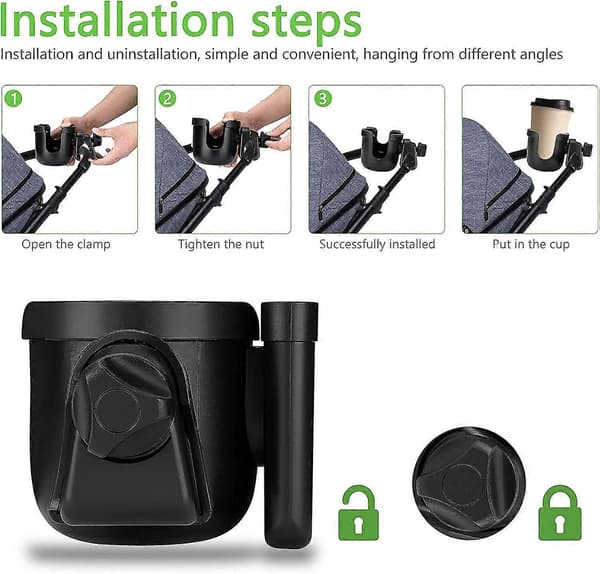 Installation steps

Installation and uninstallation, simple and convenient, hanging from different angles

1
Open the clamp

2
Tighten the nut

3
Successfully installed

Put in the cup