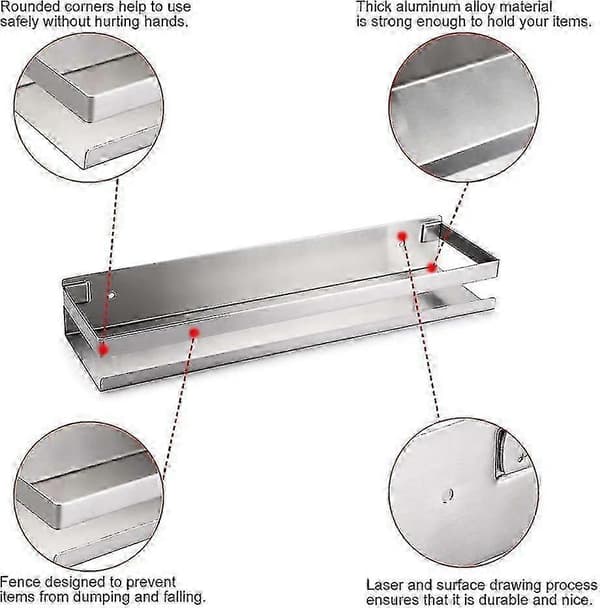 Rounded corners help to use safely without hurting hands.

Thick aluminum alloy material is strong enough to hold your items.

Fence designed to prevent items from dumping and falling.

Laser and surface drawing process ensures that it is durable and nice.