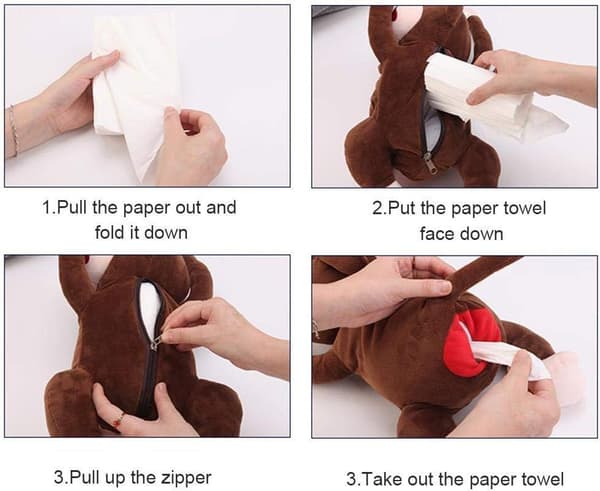 1.Pull the paper out and fold it down

2.Put the paper towel face down

3.Pull up the zipper

3.Take out the paper towel